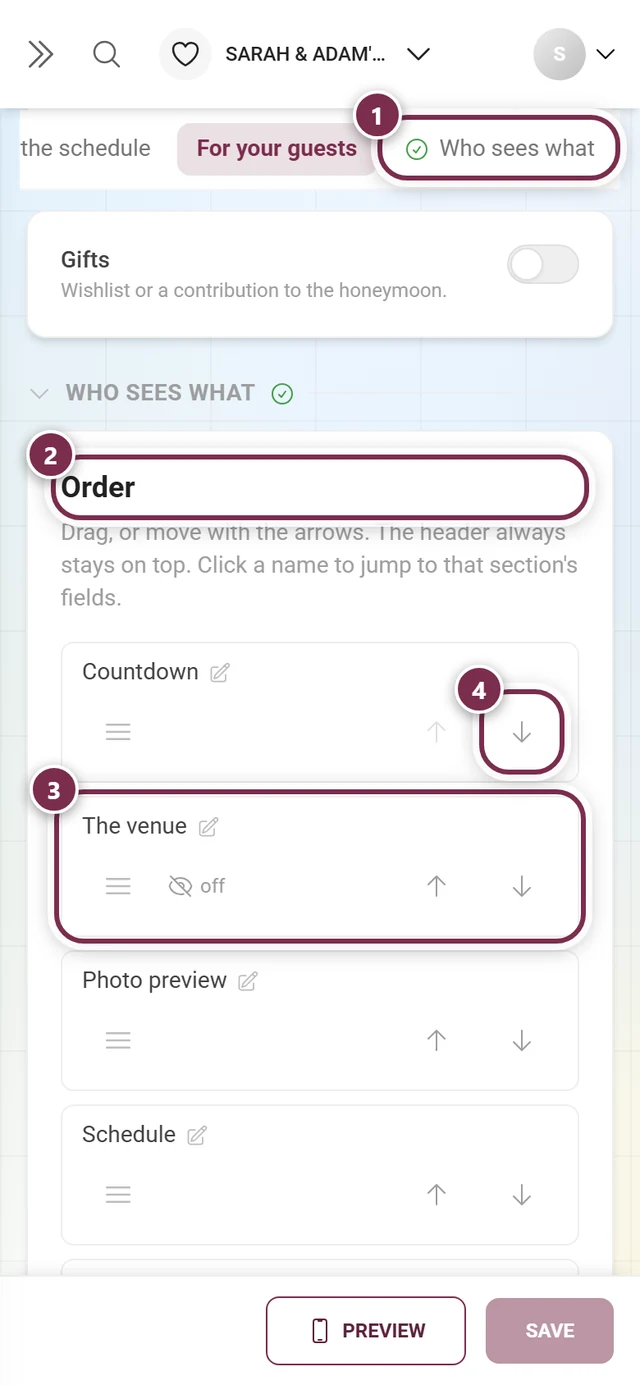 SARAH & ADAM'...

S

the schedule

For your guests

1

Who sees what

Gifts

Wishlist or a contribution to the honeymoon.

WHO SEES WHAT

2

Order

Drag, or move with the arrows. The header always stays on top. Click a name to jump to that section's fields.

Countdown

4

3

The venue

off

Photo preview

Schedule

PREVIEW

SAVE